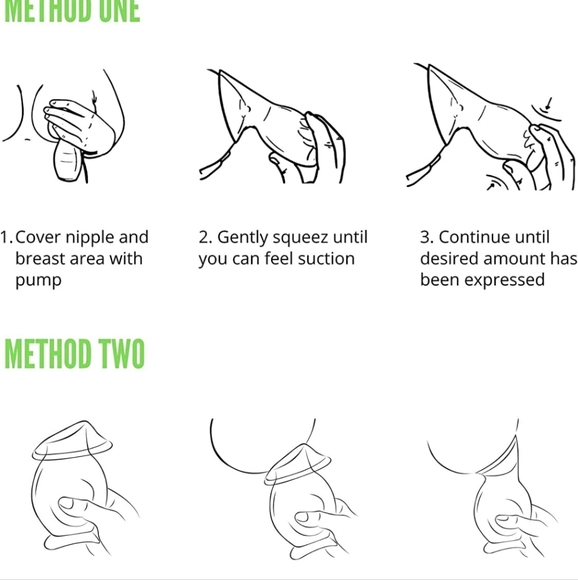 METHOD ONE

1. Cover nipple and breast area with pump

2. Gently squeez until you can feel suction

3. Continue until desired amount has been expressed

METHOD TWO